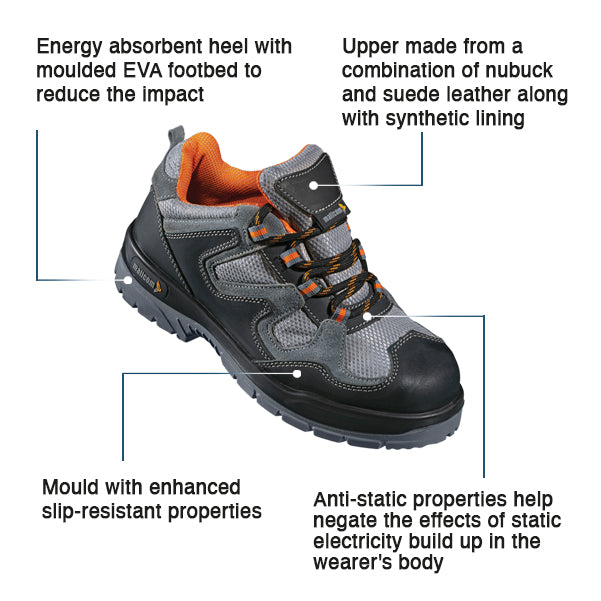 Energy absorbent heel with moulded EVA footbed to reduce the impact

Upper made from a combination of nubuck and suede leather along with synthetic lining

mallcom

mallcom

Mould with enhanced slip-resistant properties

Anti-static properties help negate the effects of static electricity build up in the wearer's body