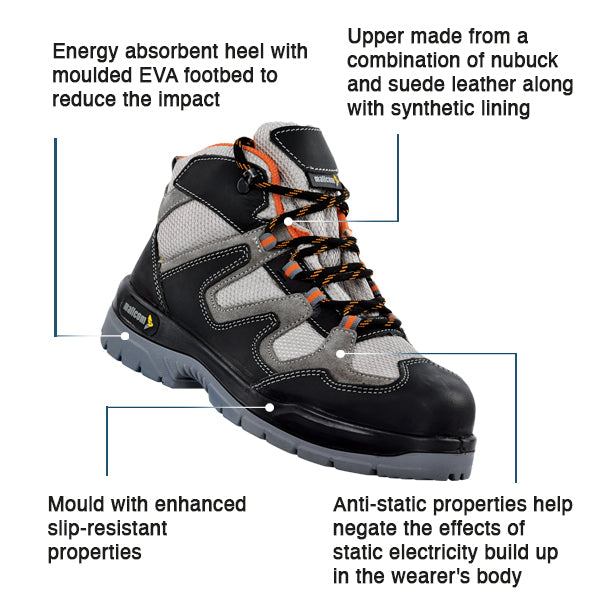 Energy absorbent heel with moulded EVA footbed to reduce the impact

Upper made from a combination of nubuck and suede leather along with synthetic lining

mallcom

mallcom

Mould with enhanced slip-resistant properties

Anti-static properties help negate the effects of static electricity build up in the wearer's body